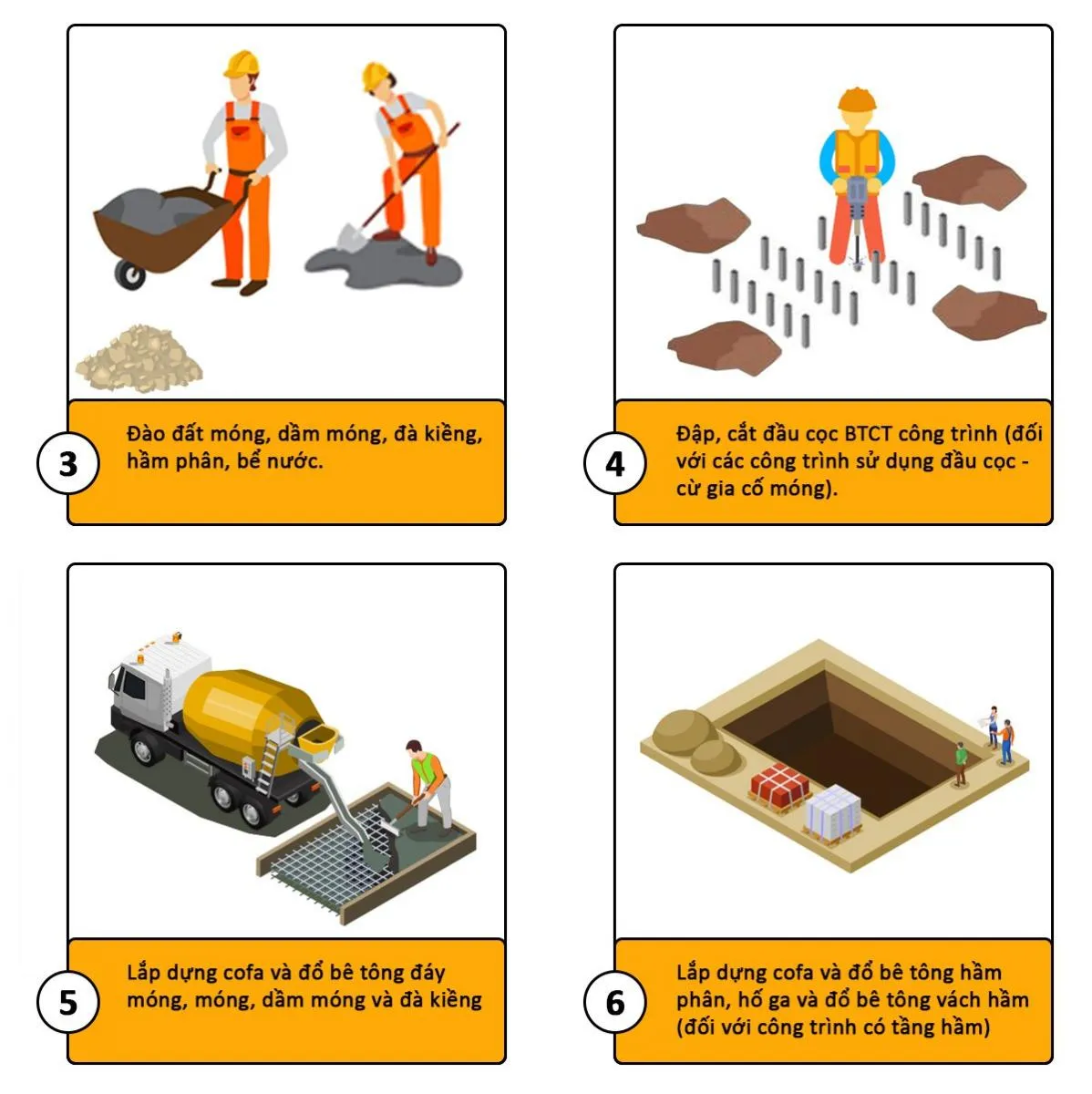 3

Đào đất móng, dầm móng, đà kiềng, hầm phân, bể nước.

4

Đập, cắt đầu cọc BTCT công trình (đối với các công trình sử dụng đầu cọc - cừ gia cố móng).

5

Lắp dựng cofa và đổ bê tông đáy móng, móng, dầm móng và đà kiềng

6

Lắp dựng cofa và đổ bê tông hầm phân, hố ga và đổ bê tông vách hầm (đối với công trình có tầng hầm)