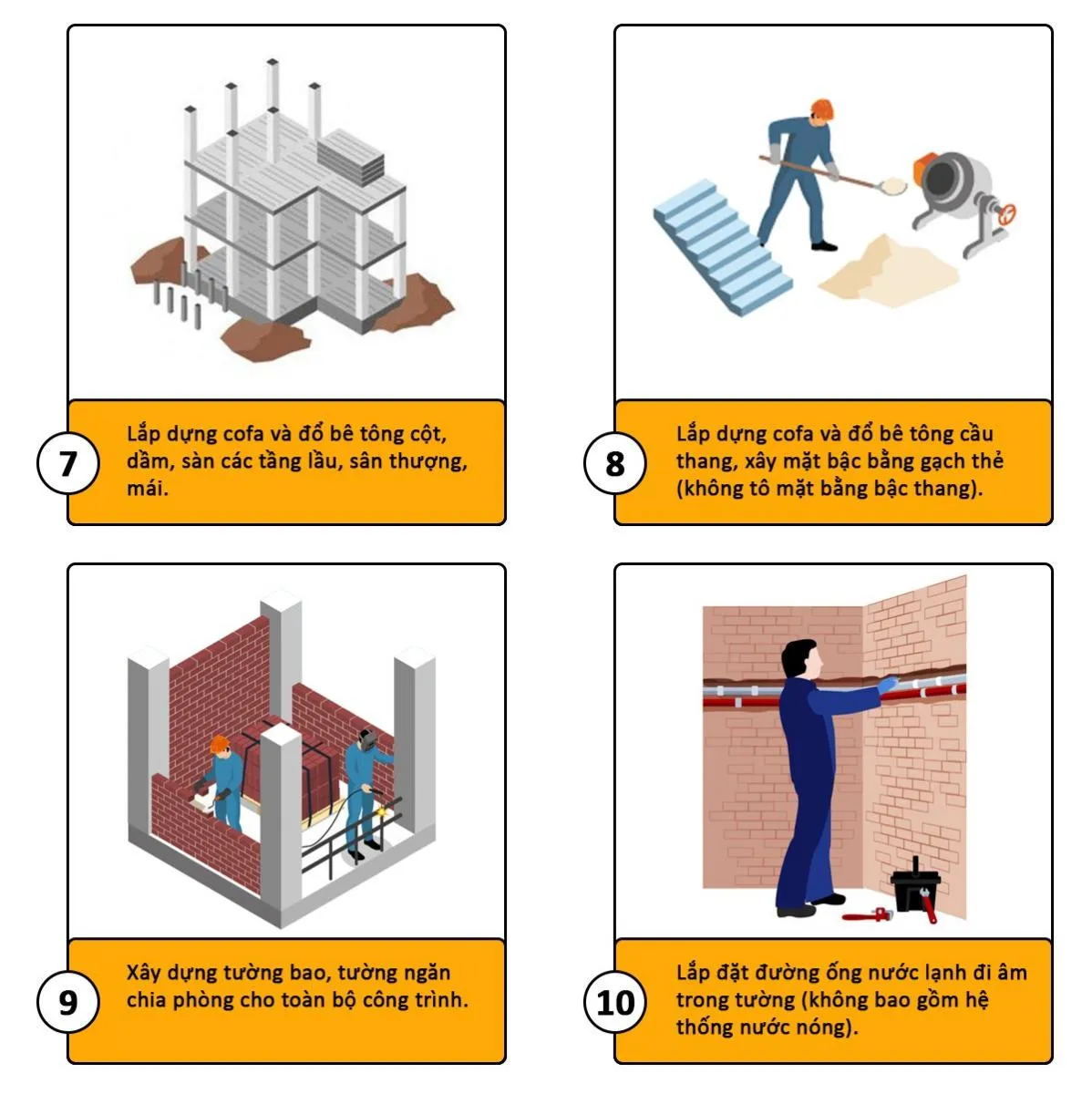 7

Lắp dựng cofa và đổ bê tông cột, dầm, sàn các tầng lầu, sân thượng, mái.

8

Lắp dựng cofa và đổ bê tông cầu thang, xây mặt bậc bằng gạch thẻ (không tô mặt bằng bậc thang).

9

Xây dựng tường bao, tường ngăn chia phòng cho toàn bộ công trình.

10

Lắp đặt đường ống nước lạnh đi âm trong tường (không bao gồm hệ thống nước nóng).