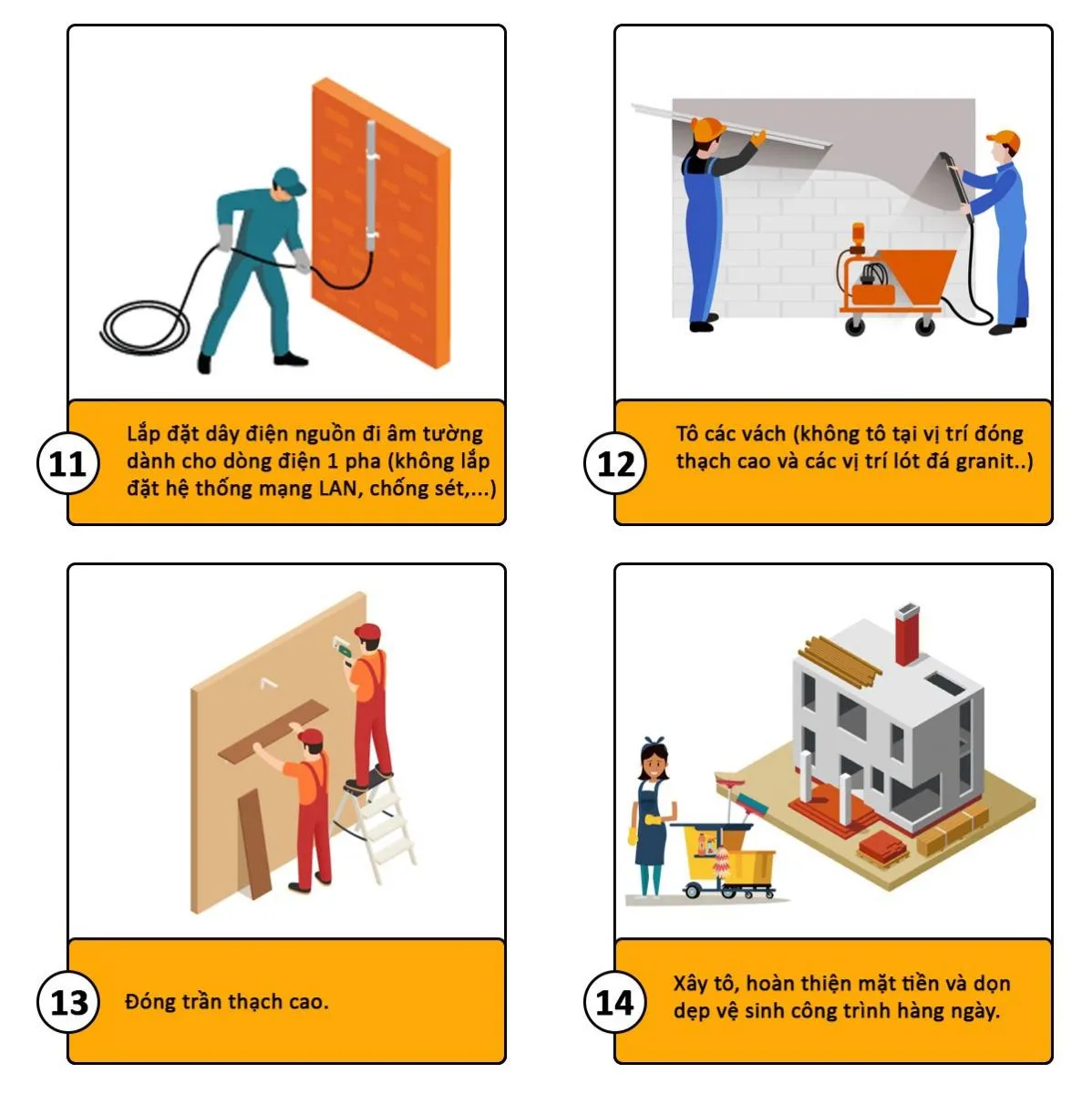 11

Lắp đặt dây điện nguồn đi âm tường dành cho dòng điện 1 pha (không lắp đặt hệ thống mạng LAN, chống sét,...)

12

Tô các vách (không tô tại vị trí đóng thạch cao và các vị trí lót đá granit..)

13

Đóng trần thạch cao.

14

Xây tô, hoàn thiện mặt tiền và dọn dẹp vệ sinh công trình hàng ngày.